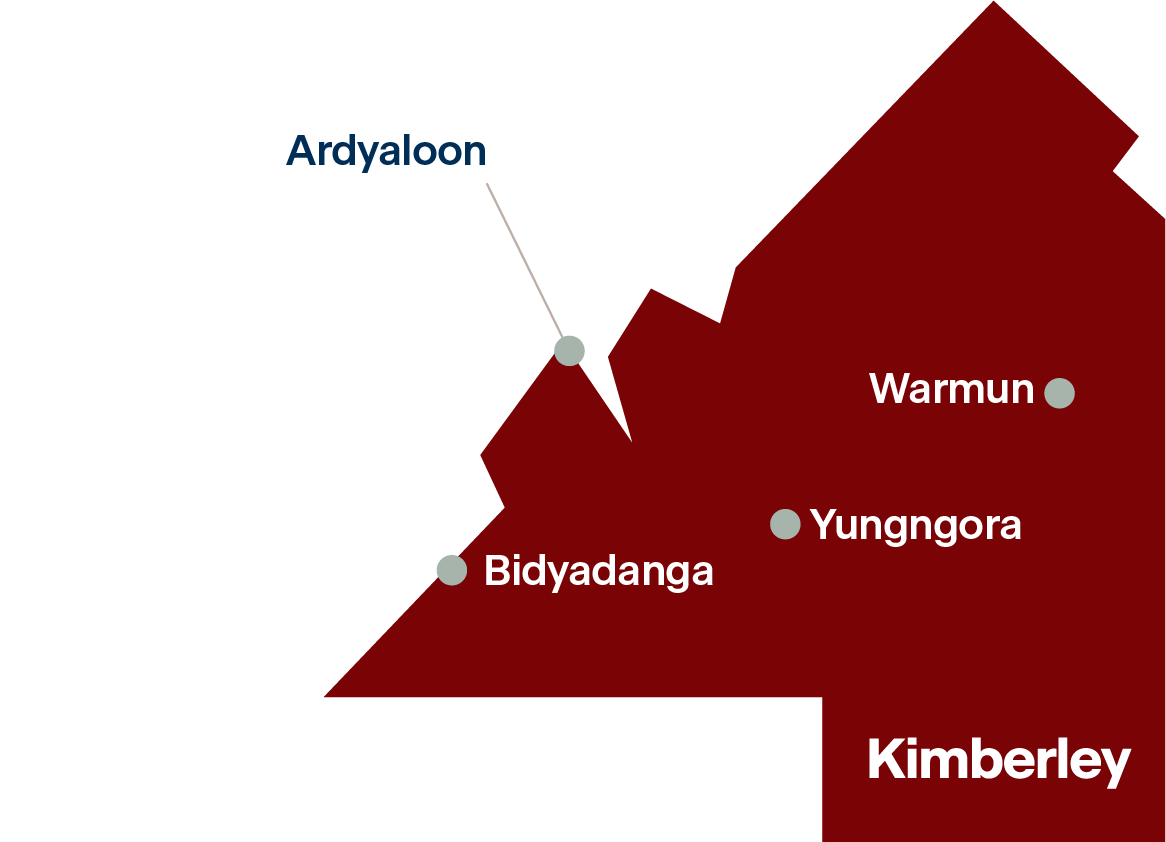 Ardyaloon

Warmun

Yungngora

Bidyadanga

Kimberley